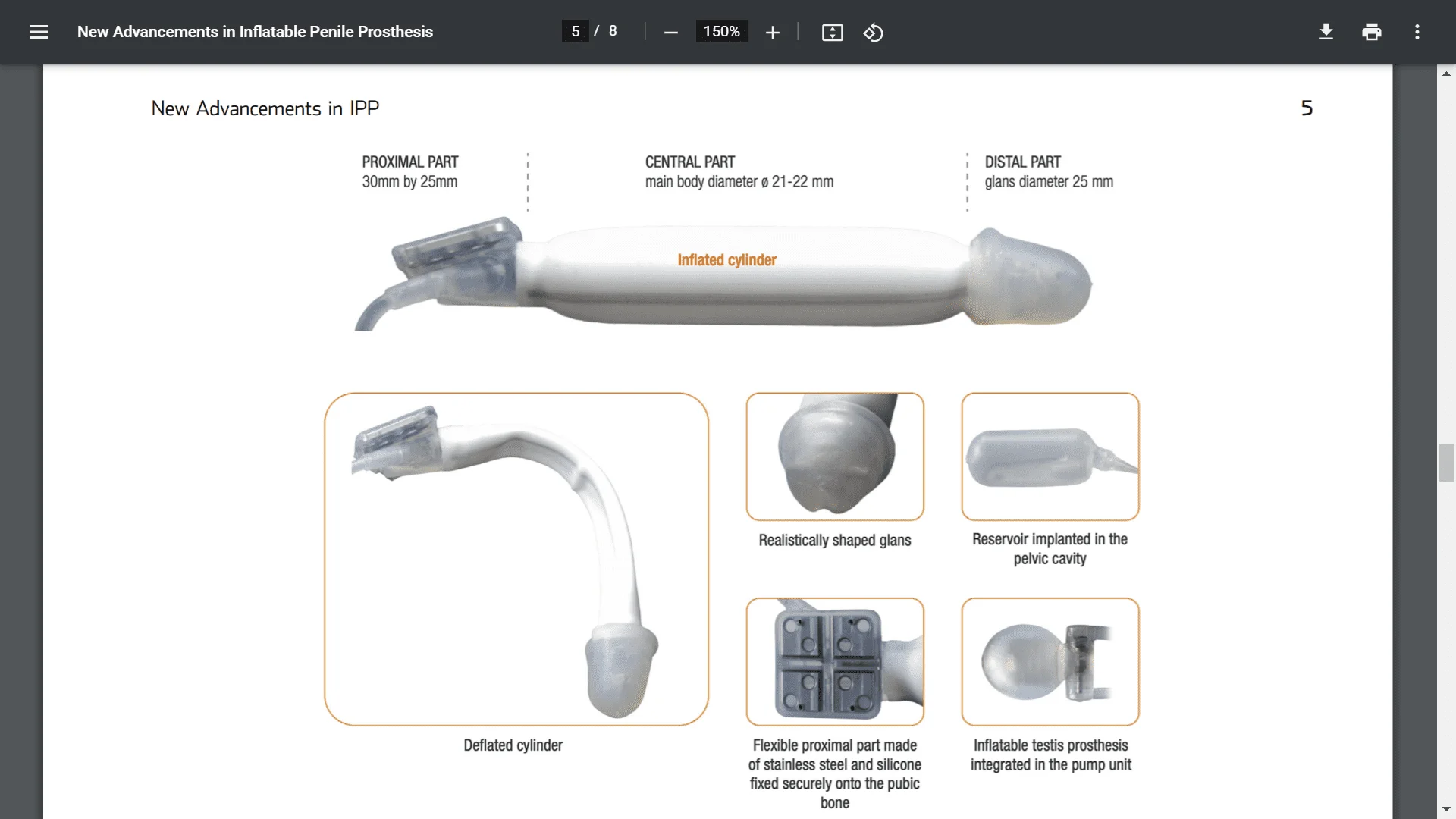 New Advancements in Inflatable Penile Prosthesis

5 / 8

150%

New Advancements in IPP

5

PROXIMAL PART
30mm by 25mm

CENTRAL PART
main body diameter ø 21-22 mm

DISTAL PART
glans diameter 25 mm

Inflated cylinder

Deflated cylinder

Realistically shaped glans

Reservoir implanted in the pelvic cavity

Flexible proximal part made of stainless steel and silicone fixed securely onto the pubic bone

Inflatable testis prosthesis integrated in the pump unit