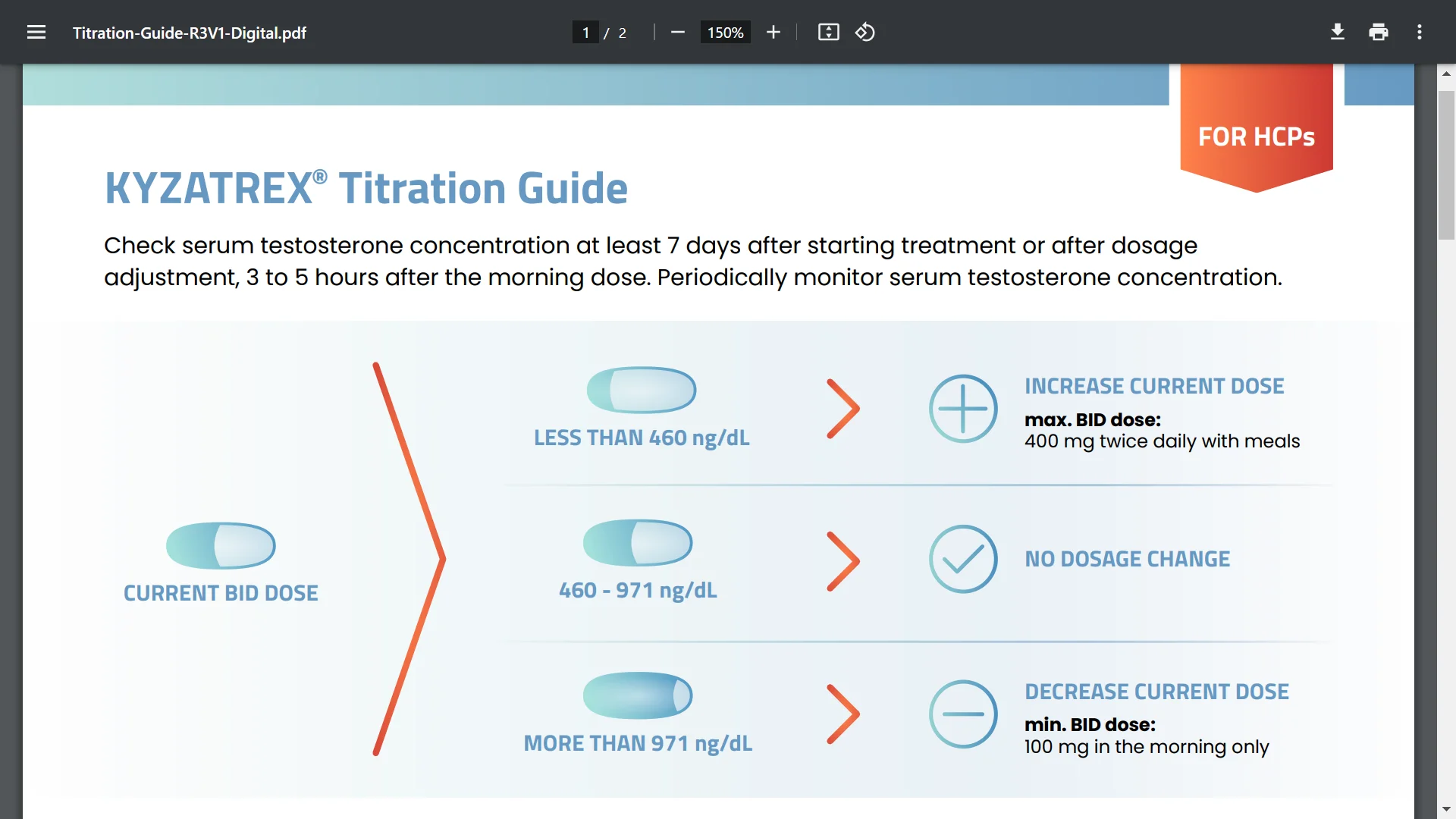 Titration-Guide-R3V1-Digital.pdf

1 / 2

150%

FOR HCPs

KYZATREX® Titration Guide

Check serum testosterone concentration at least 7 days after starting treatment or after dosage adjustment, 3 to 5 hours after the morning dose. Periodically monitor serum testosterone concentration.

CURRENT BID DOSE

LESS THAN 460 ng/dL

INCREASE CURRENT DOSE

max. BID dose:
400 mg twice daily with meals

460 - 971 ng/dL

NO DOSAGE CHANGE

MORE THAN 971 ng/dL

DECREASE CURRENT DOSE

min. BID dose:
100 mg in the morning only